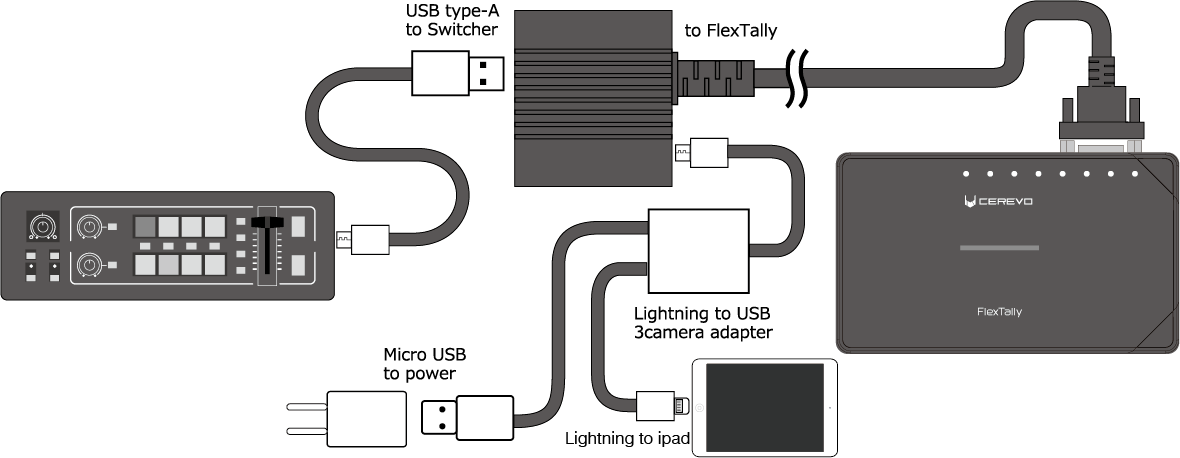 USB type-A
to Switcher

to FlexTally

CEREVO

FlexTally

Lightning to USB
3camera adapter

Micro USB
to power

Lightning to ipad