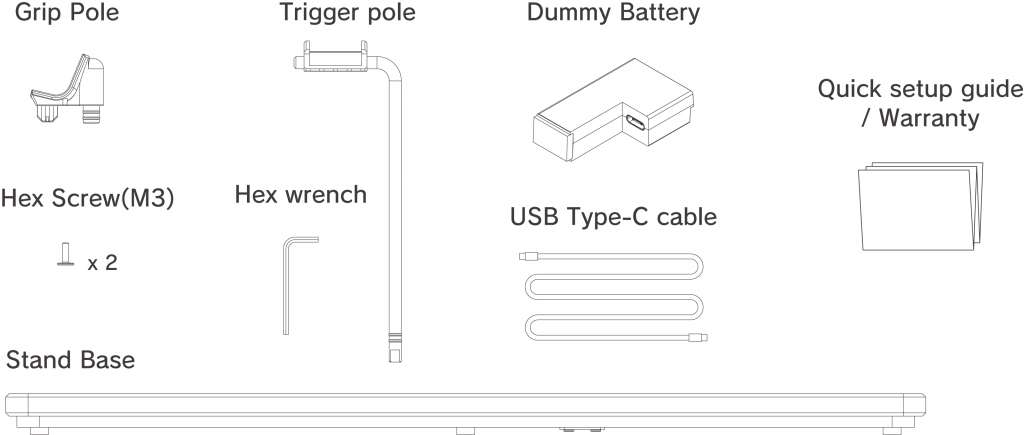 Grip Pole

Trigger pole

Dummy Battery

Quick setup guide / Warranty

Hex Screw(M3)

x 2

Hex wrench

USB Type-C cable

Stand Base